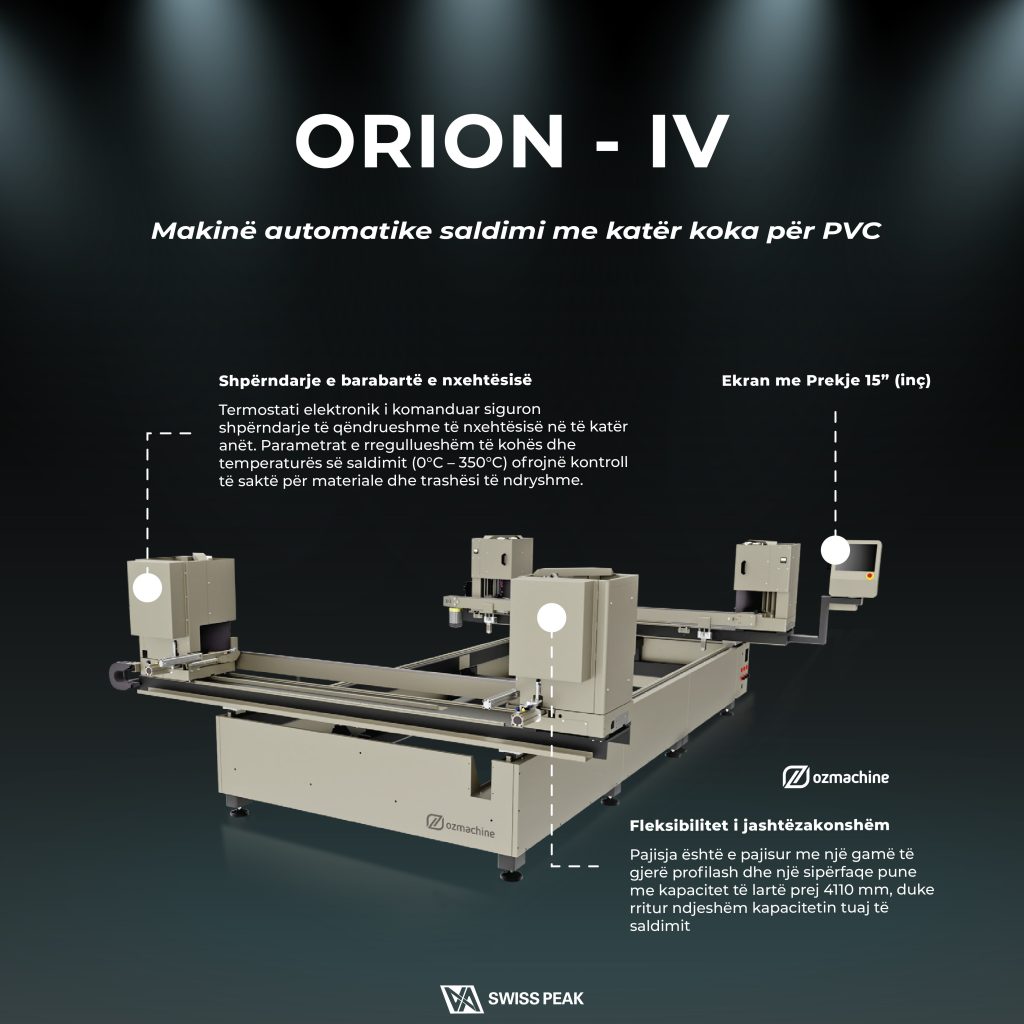 ORION - IV

Makinë automatike saldimi me katër koka për PVC

Shpërndarje e barabartë e nxehtësisë

Termostati elektronik i komanduar siguron shpërndarje të qëndrueshme të nxehtësisë në të katër anët. Parametrat e rregullueshëm të kohës dhe temperaturës së saldimit (0°C – 350°C) ofrojnë kontroll të saktë për materiale dhe trashësi të ndryshme.

Ekran me Prekje 15” (inç)

ozmachine

ozmachine

Fleksibilitet i jashtëzakonshëm

Pajisja është e pajisur me një gamë të gjerë profilash dhe një sipërfaqe pune me kapacitet të lartë prej 4110 mm, duke rritur ndjeshëm kapacitetin tuaj të saldimit

SWISS PEAK